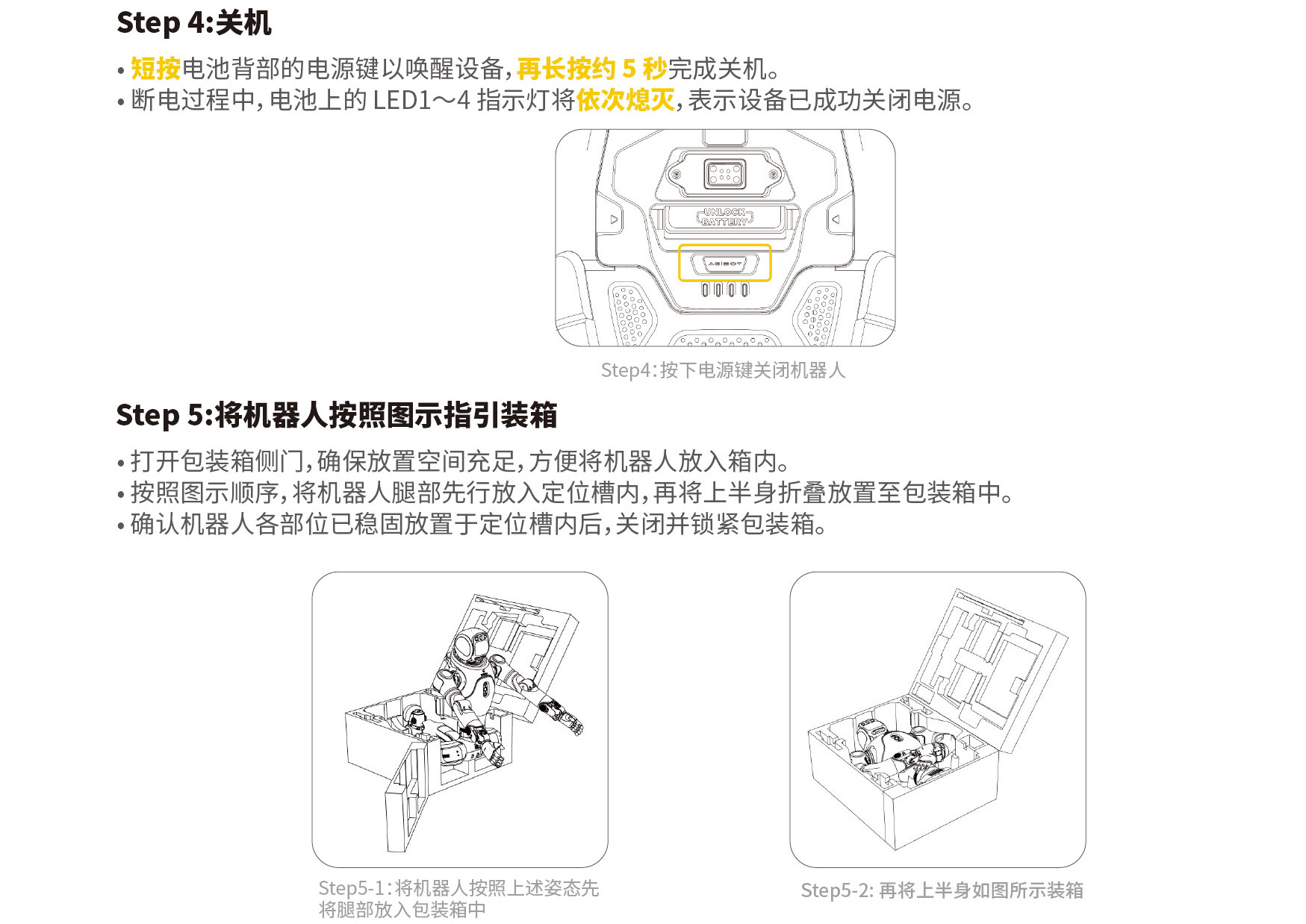 Step 4:关机

• 短按电池背部的电源键以唤醒设备，再长按约 5 秒完成关机。
• 断电过程中，电池上的 LED1～4 指示灯将依次熄灭，表示设备已成功关闭电源。

UNLOCK BATTERY

AGIBOT

Step4：按下电源键关闭机器人

Step 5:将机器人按照图示指引装箱

• 打开包装箱侧门，确保放置空间充足，方便将机器人放入箱内。
• 按照图示顺序，将机器人腿部先行放入定位槽内，再将上半身折叠放置至包装箱中。
• 确认机器人各部位已稳固放置于定位槽内后，关闭并锁紧包装箱。

Step5-1：将机器人按照上述姿态先将腿部放入包装箱中

Step5-2: 再将上半身如图所示装箱