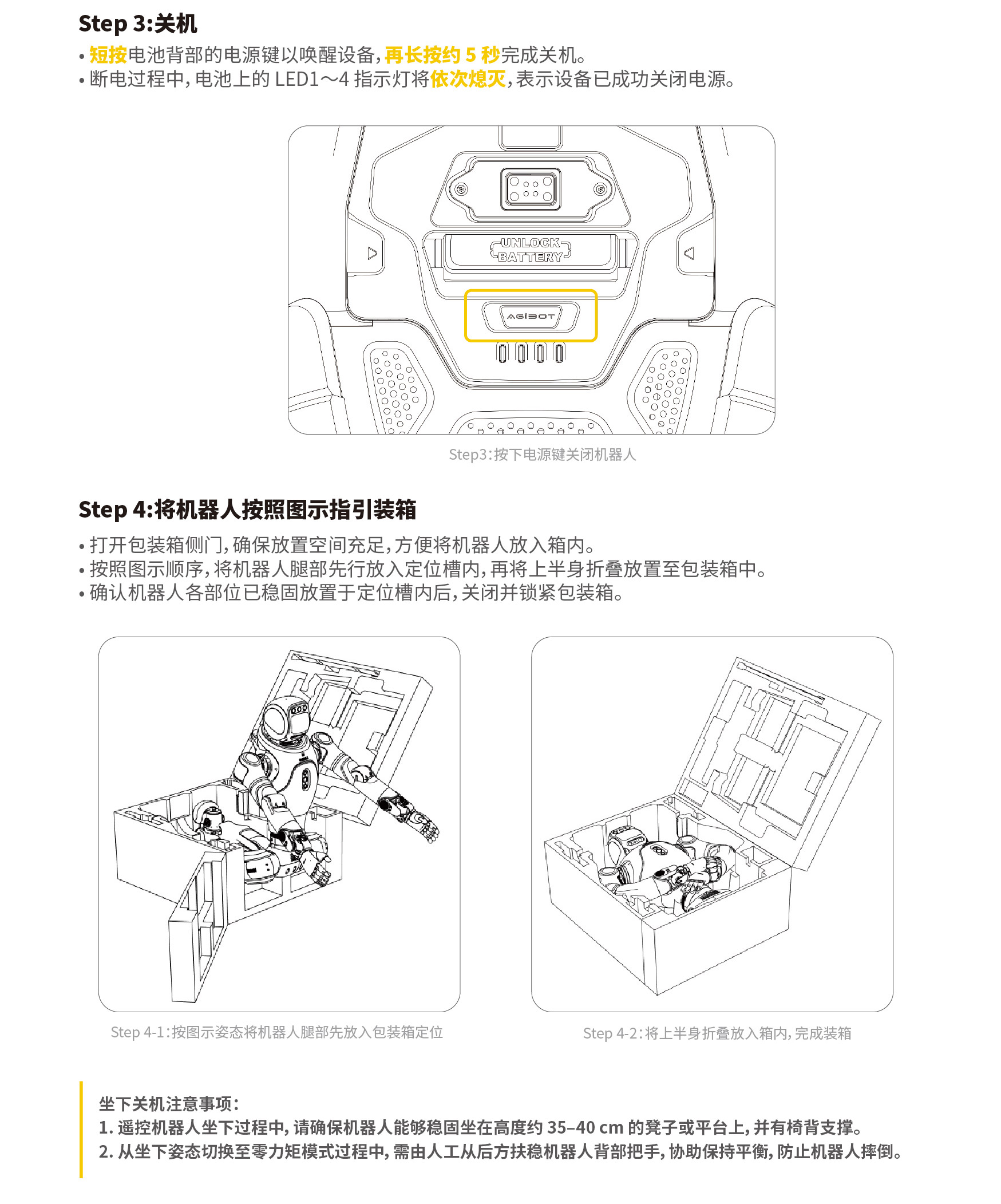 Step 3:关机

• 短按电池背部的电源键以唤醒设备，再长按约 5 秒完成关机。
• 断电过程中，电池上的 LED1～4 指示灯将依次熄灭，表示设备已成功关闭电源。

UNLOCK BATTERY

AGIBOT

Step3:按下电源键关闭机器人

Step 4:将机器人按照图示指引装箱

• 打开包装箱侧门，确保放置空间充足，方便将机器人放入箱内。
• 按照图示顺序，将机器人腿部先行放入定位槽内，再将上半身折叠放置至包装箱中。
• 确认机器人各部位已稳固放置于定位槽内后，关闭并锁紧包装箱。

Step 4-1:按图示姿态将机器人腿部先放入包装箱定位

Step 4-2:将上半身折叠放入箱内，完成装箱

坐下关机注意事项：
1. 遥控机器人坐下过程中，请确保机器人能够稳固坐在高度约 35–40 cm 的凳子或平台上，并有椅背支撑。
2. 从坐下姿态切换至零力矩模式过程中，需由人工从后方扶稳机器人背部把手，协助保持平衡，防止机器人摔倒。