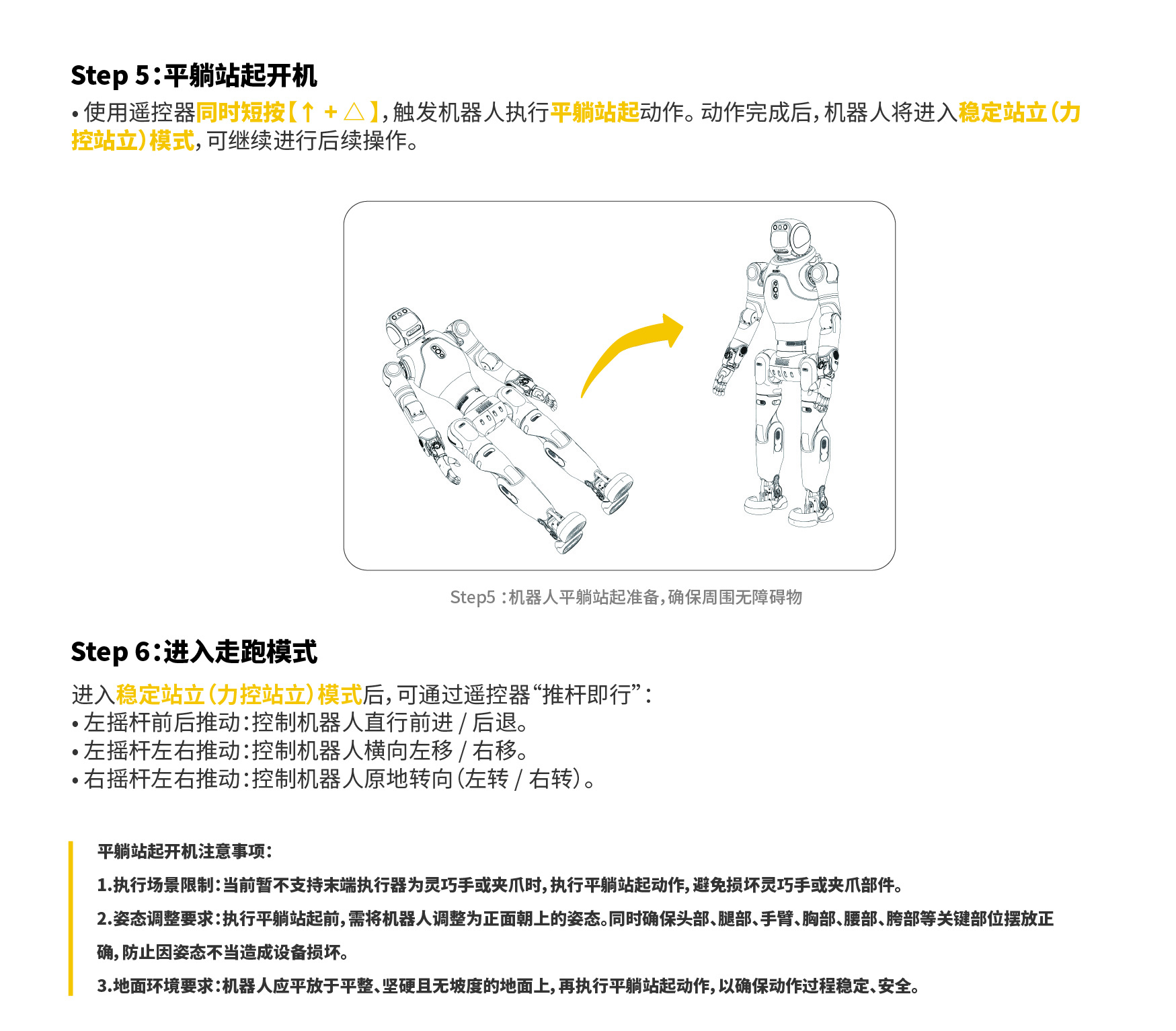 Step 5：平躺站起开机

• 使用遥控器同时短按【↑ + △】，触发机器人执行平躺站起动作。动作完成后，机器人将进入稳定站立（力控站立）模式，可继续进行后续操作。

Step5 ：机器人平躺站起准备，确保周围无障碍物

Step 6：进入走跑模式

进入稳定站立（力控站立）模式后，可通过遥控器“推杆即行”：
• 左摇杆前后推动：控制机器人直行前进 / 后退。
• 左摇杆左右推动：控制机器人横向左移 / 右移。
• 右摇杆左右推动：控制机器人原地转向（左转 / 右转）。

平躺站起开机注意事项：

1.执行场景限制：当前暂不支持末端执行器为灵巧手或夹爪时，执行平躺站起动作，避免损坏灵巧手或夹爪部件。

2.姿态调整要求：执行平躺站起前，需将机器人调整为正面朝上的姿态。同时确保头部、腿部、手臂、胸部、腰部、胯部等关键部位摆放正确，防止因姿态不当造成设备损坏。

3.地面环境要求：机器人应平放于平整、坚硬且无坡度的地面上，再执行平躺站起动作，以确保动作过程稳定、安全。